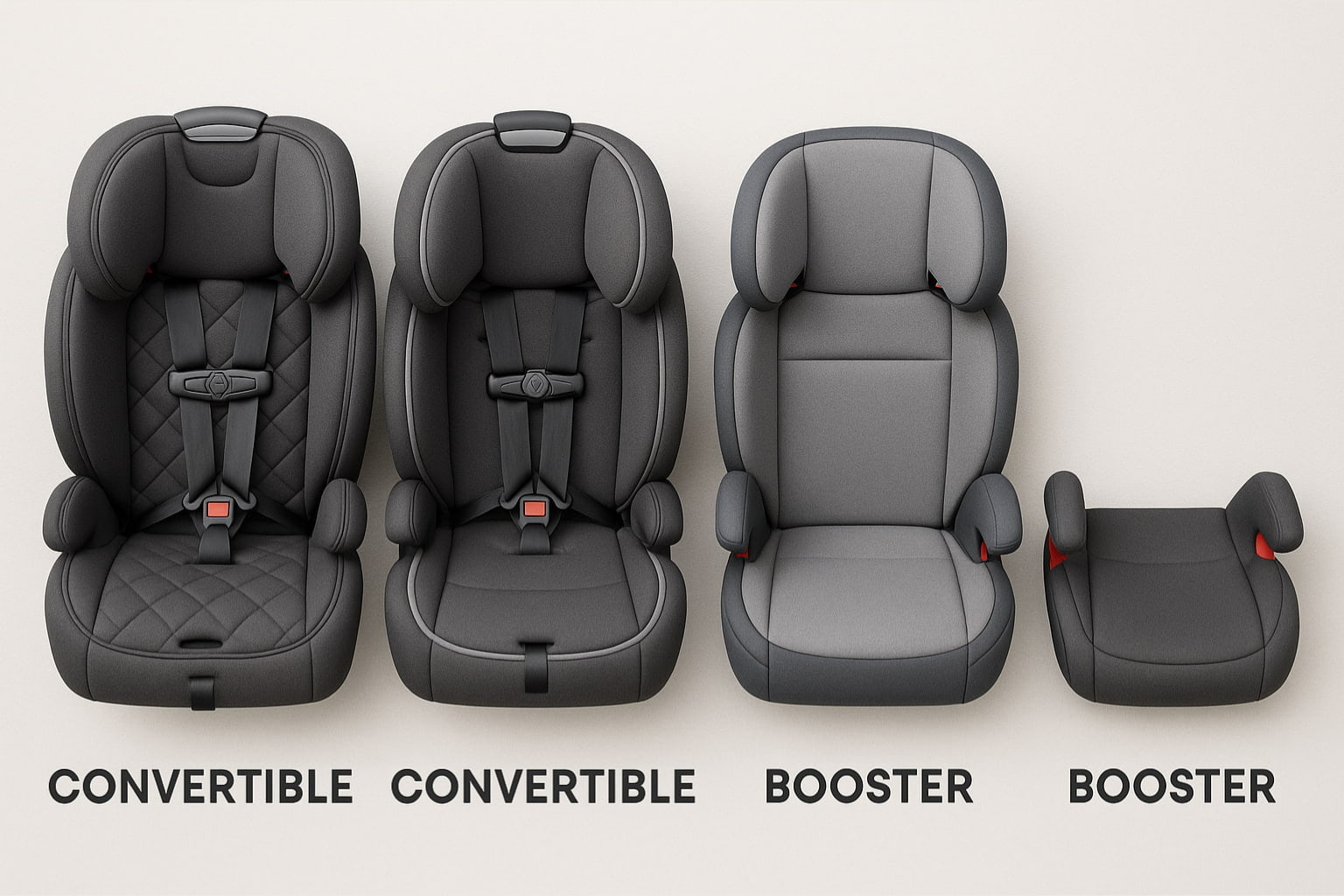 CONVERTIBLE CONVERTIBLE BOOSTER BOOSTER